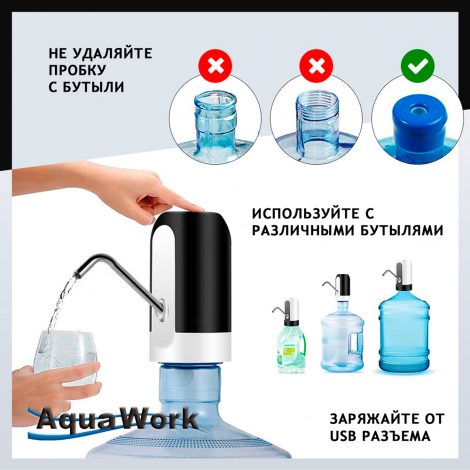 НЕ УДАЛЯЙТЕ ПРОБКУ С БУТЫЛИ

ИСПОЛЬЗУЙТЕ С РАЗЛИЧНЫМИ БУТЫЛЯМИ

AquaWork

ЗАРЯЖАЙТЕ ОТ USB РАЗЪЕМА